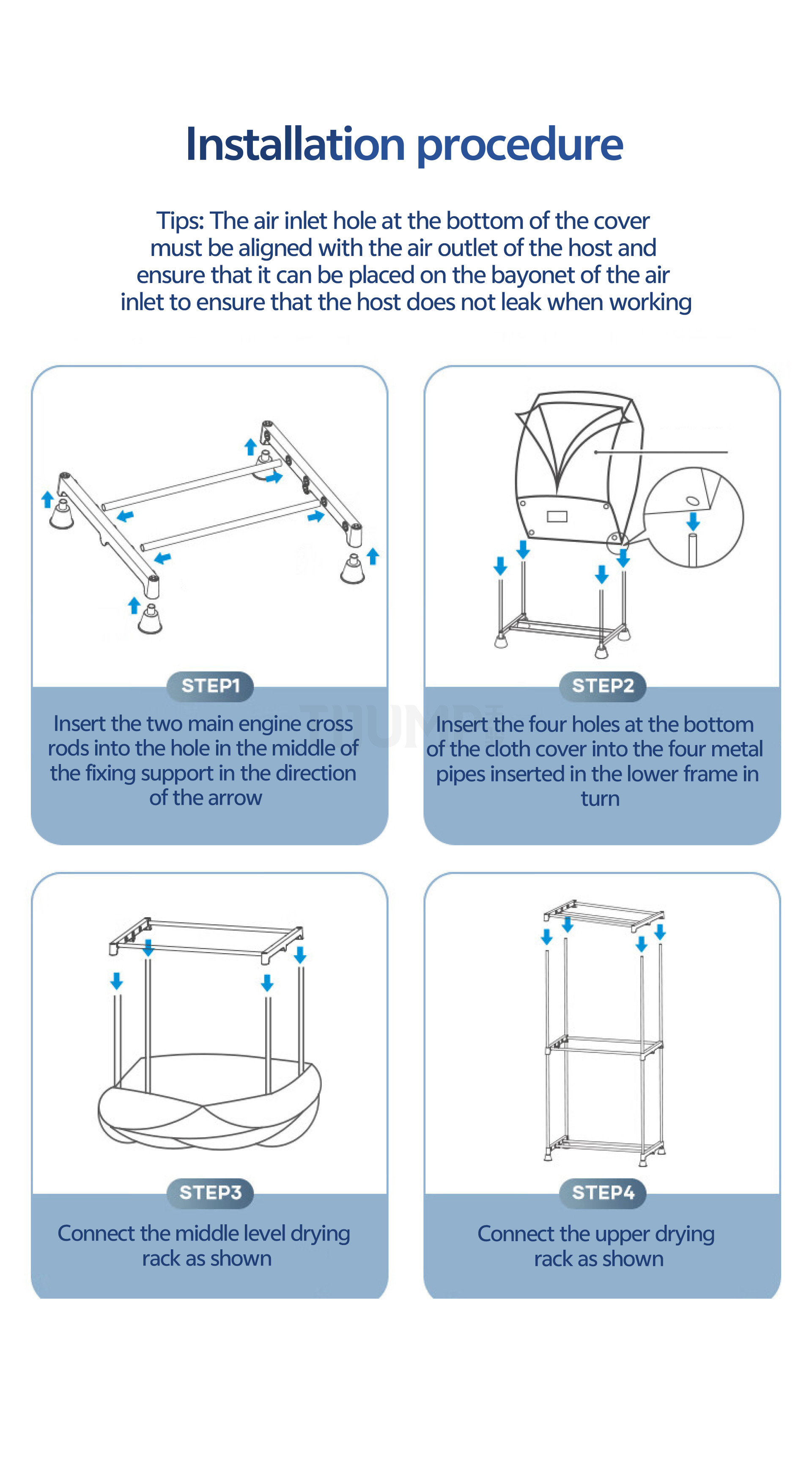 Installation procedure

Tips: The air inlet hole at the bottom of the cover must be aligned with the air outlet of the host and ensure that it can be placed on the bayonet of the air inlet to ensure that the host does not leak when working

STEP1

Insert the two main engine cross rods into the hole in the middle of the fixing support in the direction of the arrow

STEP2

Insert the four holes at the bottom of the cloth cover into the four metal pipes inserted in the lower frame in turn

STEP3

Connect the middle level drying rack as shown

STEP4

Connect the upper drying rack as shown